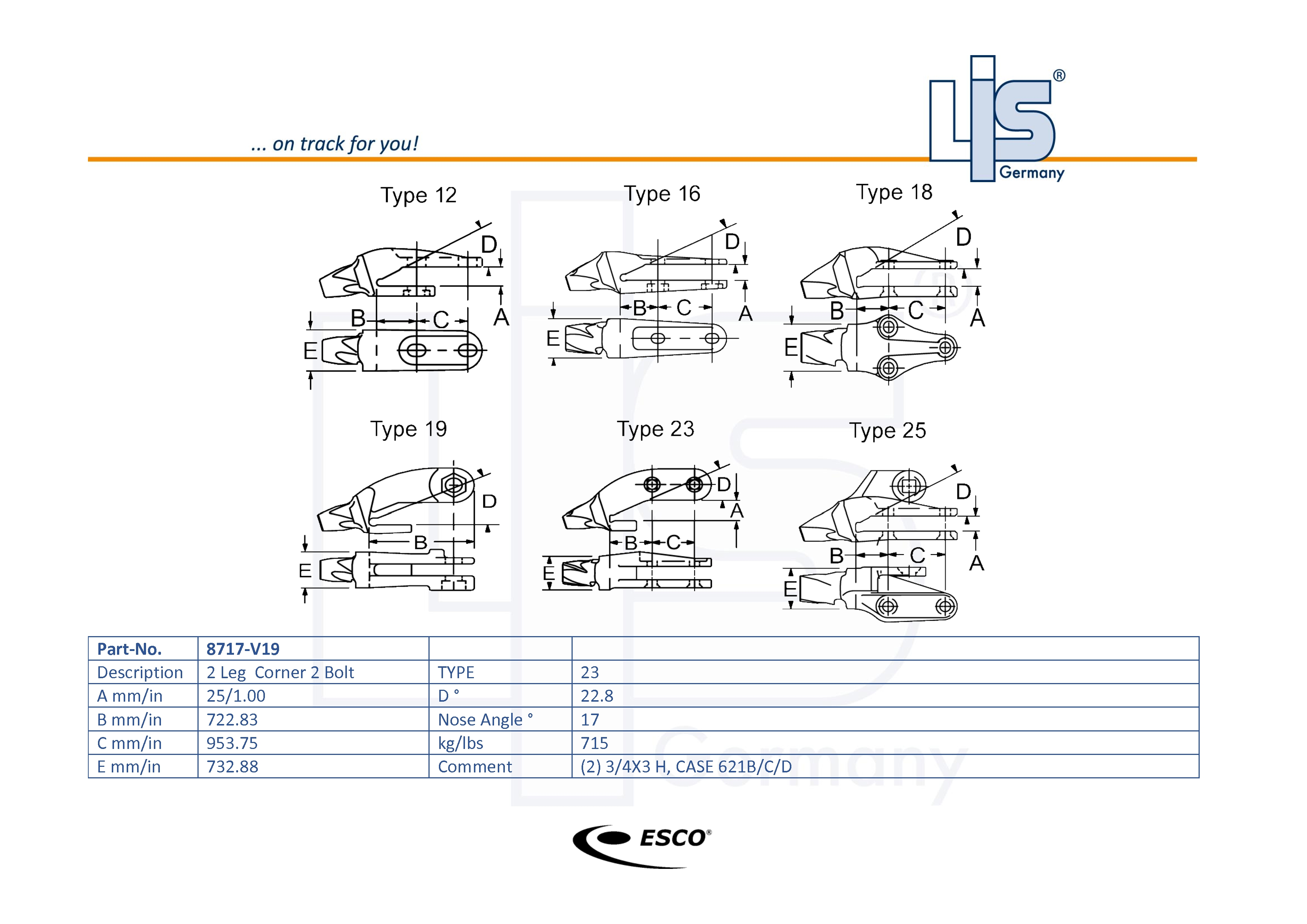 ... on track for you!

LIS®
Germany

Type 12

D
B C A
E

Type 16

D
B C A
E

Type 18

D
B C A
E

Type 19

D
B
E

Type 23

D
A
B C
E

Type 25

D
B C A
E

| Part-No. | 8717-V19 | | |
|---|---|---|---|
| Description | 2 Leg Corner 2 Bolt | TYPE | 23 |
| A mm/in | 25/1.00 | D ° | 22.8 |
| B mm/in | 722.83 | Nose Angle ° | 17 |
| C mm/in | 953.75 | kg/lbs | 715 |
| E mm/in | 732.88 | Comment | (2) 3/4X3 H, CASE 621B/C/D |

Germany

ESCO®